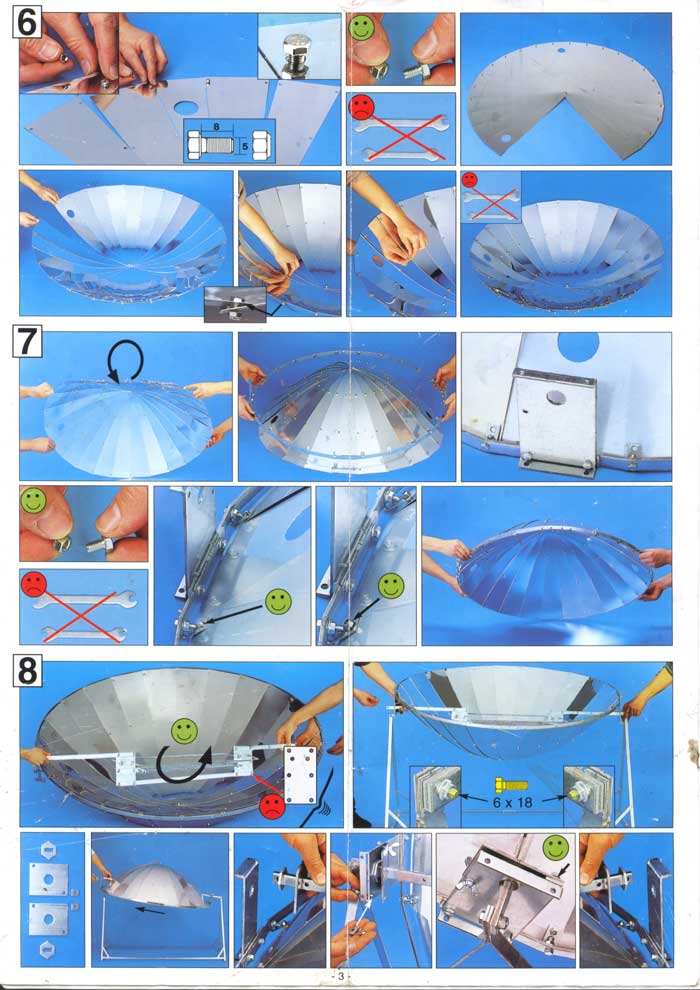 6

8

5

7

8

6 x 18

- 3 -