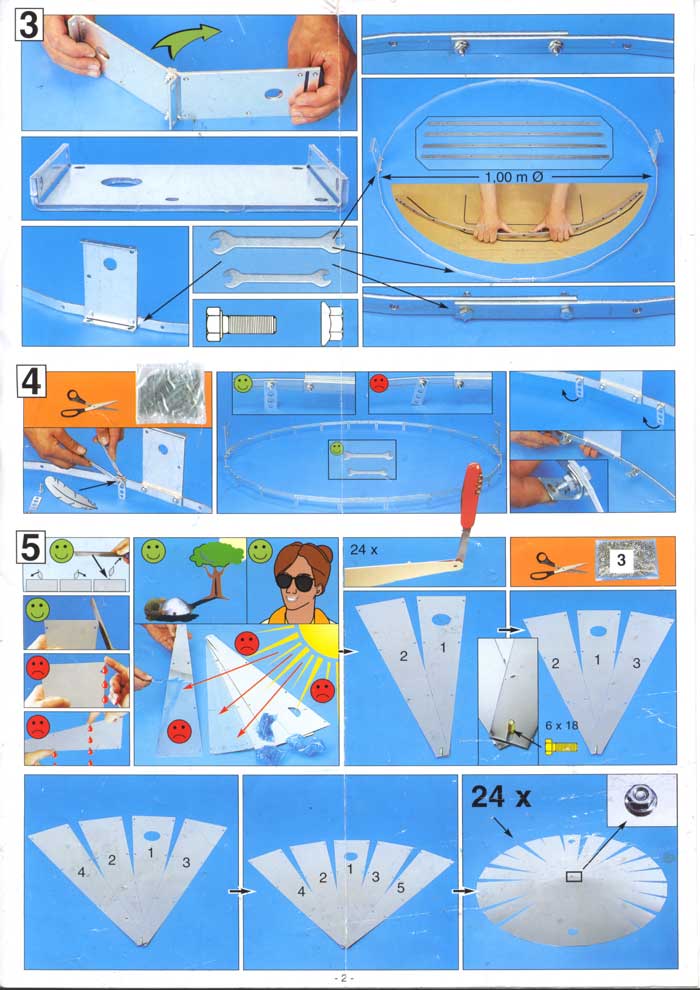 3

1,00 m Ø

4

5

24 x

3

2
1

2
1
3

6 x 18

4
2
1
3

4
2
1
3
5

24 x

- 2 -